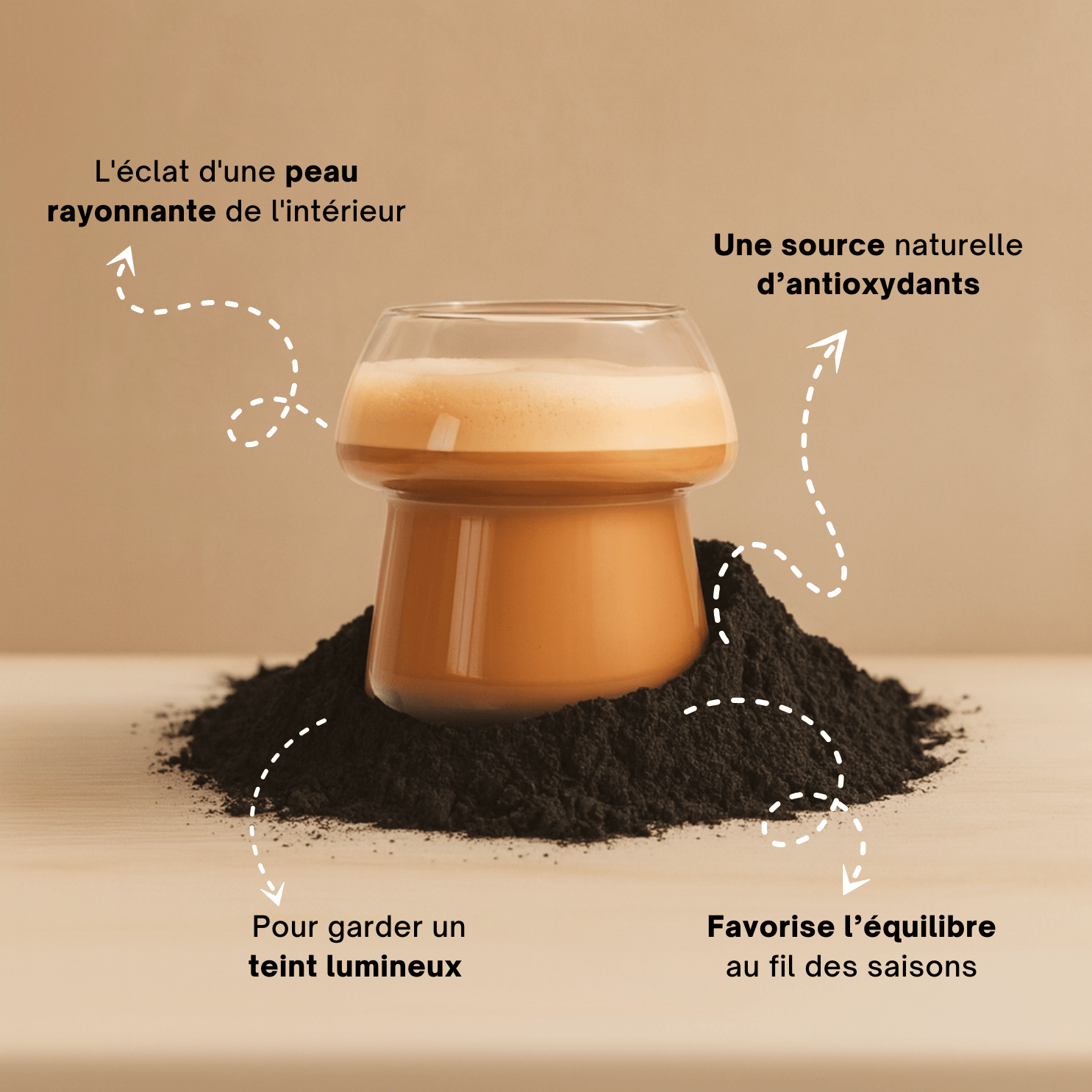 L'éclat d'une peau rayonnante de l'intérieur

Une source naturelle d’antioxydants

Pour garder un teint lumineux

Favorise l’équilibre au fil des saisons